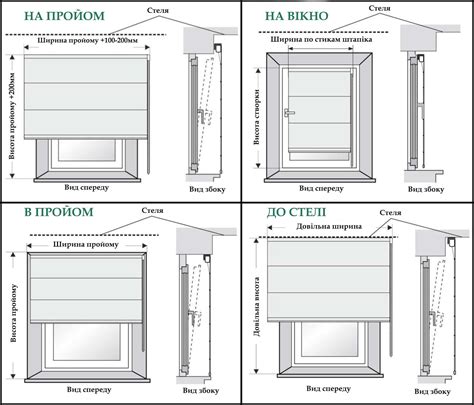 НА ПРОЙОМ

Стеля

Ширина пройому +100-200мм

Висота пройому +200мм

Вид спереду

Вид збоку

НА ВІКНО

Стеля

Ширина по стикам штапіка

Висота створки

Вид спереду

Вид збоку

В ПРОЙОМ

Стеля

Ширина пройому

Висота пройому

Вид спереду

Вид збоку

ДО СТЕЛІ

Стеля

Довільна ширина

Довільна висота

Вид спереду

Вид збоку