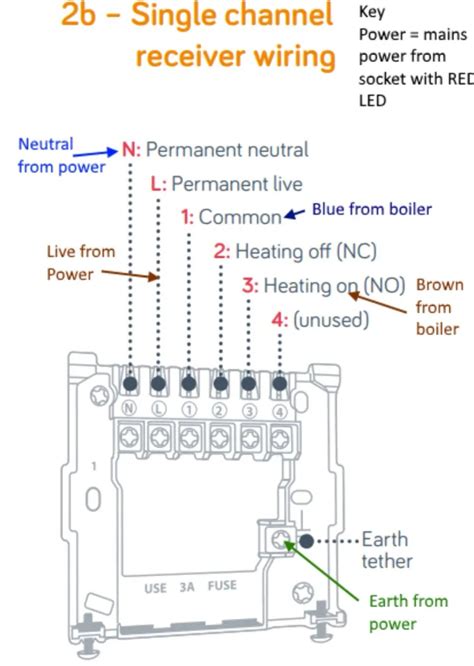 2b – Single channel receiver wiring

Key
Power = mains power from socket with RED LED

Neutral from power

N: Permanent neutral

L: Permanent live

1: Common

Blue from boiler

Live from Power

2: Heating off (NC)

3: Heating on (NO)

Brown from boiler

4: (unused)

N L 1 2 3 4

1

USE 3A FUSE

Earth tether

Earth from power