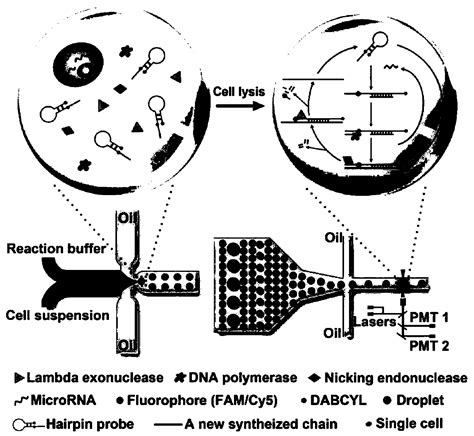 Cell lysis

Oil

Reaction buffer

Cell suspension

Oil

Oil

Oil

Lasers

PMT 1

PMT 2

Lambda exonuclease DNA polymerase Nicking endonuclease

MicroRNA Fluorophore (FAM/Cy5) DABCYL Droplet

Hairpin probe A new syntheized chain Single cell