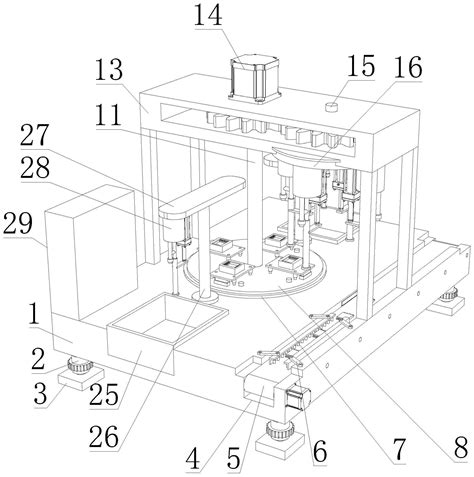 14
13
15
16
11
27
28
29
1
2
3
25
26
4
5
6
7
8