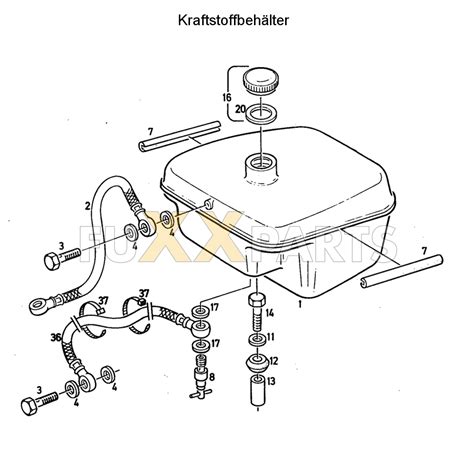 Kraftstoffbehälter

16
20
7
2
4
4
3
FUXXPARTS
7
1
37
37
17
14
36
17
11
12
8
13
3
4
4