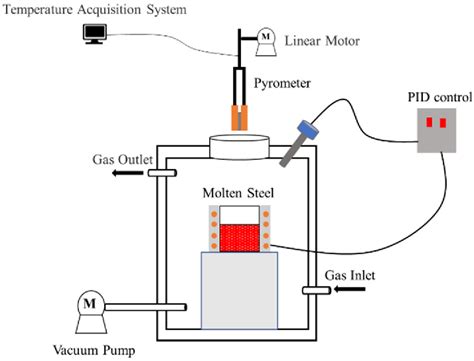 Temperature Acquisition System

M

Linear Motor

Pyrometer

PID control

Gas Outlet

Molten Steel

Gas Inlet

M

Vacuum Pump