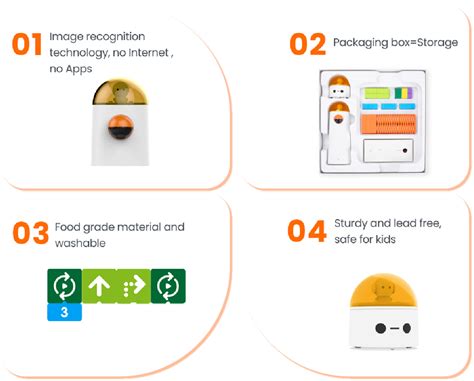 01 Image recognition technology, no Internet , no Apps

02 Packaging box=Storage

03 Food grade material and washable

3

04 Sturdy and lead free, safe for kids