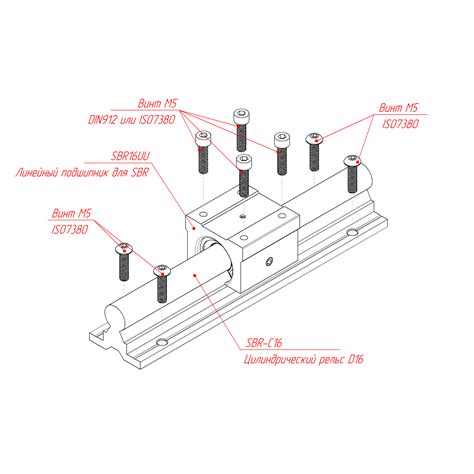 Винт М5
DIN912 или ISO7380

Винт М5
ISO7380

SBR16UU
Линейный подшипник для SBR

Винт М5
ISO7380

SBR-C16
Цилиндрический рельс D16