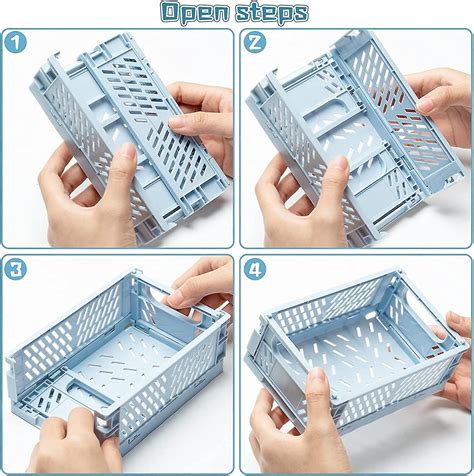 Open steps

1

2

3

4