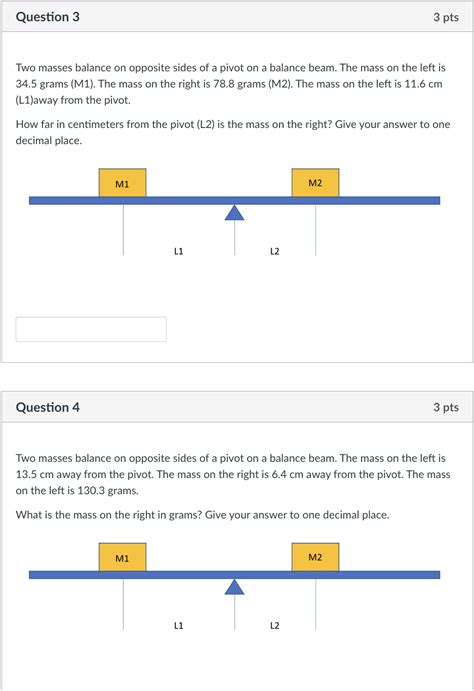 Question 3

3 pts

Two masses balance on opposite sides of a pivot on a balance beam. The mass on the left is 34.5 grams (M1). The mass on the right is 78.8 grams (M2). The mass on the left is 11.6 cm (L1)away from the pivot.

How far in centimeters from the pivot (L2) is the mass on the right? Give your answer to one decimal place.

M1

M2

L1

L2

Question 4

3 pts

Two masses balance on opposite sides of a pivot on a balance beam. The mass on the left is 13.5 cm away from the pivot. The mass on the right is 6.4 cm away from the pivot. The mass on the left is 130.3 grams.

What is the mass on the right in grams? Give your answer to one decimal place.

M1

M2

L1

L2