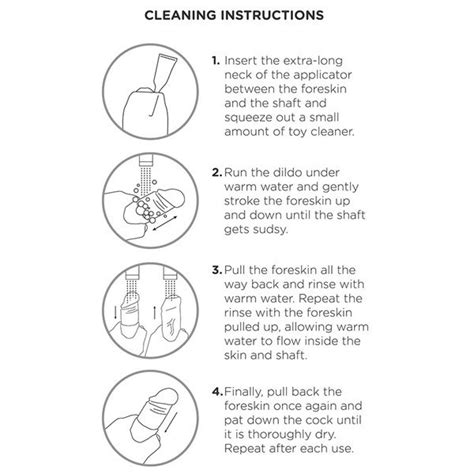 CLEANING INSTRUCTIONS

1. Insert the extra-long neck of the applicator between the foreskin and the shaft and squeeze out a small amount of toy cleaner.

2. Run the dildo under warm water and gently stroke the foreskin up and down until the shaft gets sudsy.

3. Pull the foreskin all the way back and rinse with warm water. Repeat the rinse with the foreskin pulled up, allowing warm water to flow inside the skin and shaft.

4. Finally, pull back the foreskin once again and pat down the cock until it is thoroughly dry. Repeat after each use.