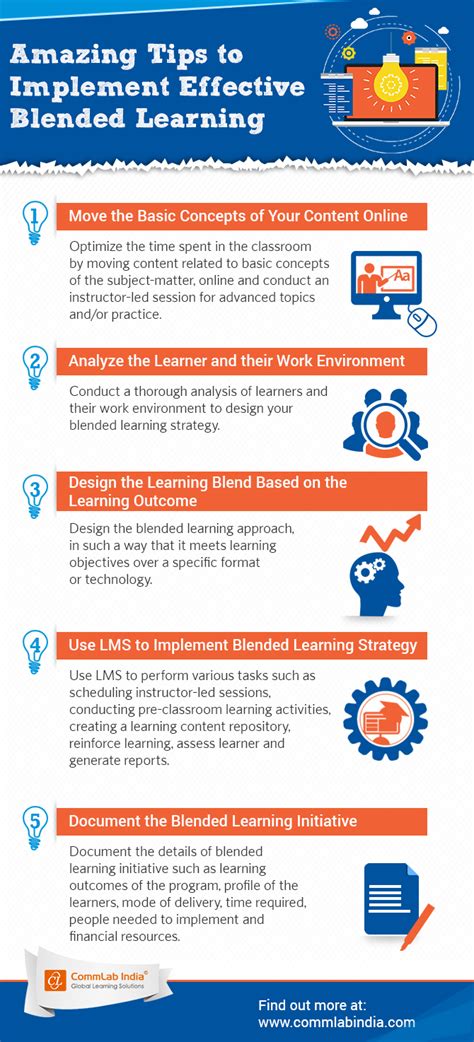 Amazing Tips to Implement Effective Blended Learning

1 Move the Basic Concepts of Your Content Online

Optimize the time spent in the classroom by moving content related to basic concepts of the subject-matter, online and conduct an instructor-led session for advanced topics and/or practice.

Aa

2 Analyze the Learner and their Work Environment

Conduct a thorough analysis of learners and their work environment to design your blended learning strategy.

3 Design the Learning Blend Based on the Learning Outcome

Design the blended learning approach, in such a way that it meets learning objectives over a specific format or technology.

4 Use LMS to Implement Blended Learning Strategy

Use LMS to perform various tasks such as scheduling instructor-led sessions, conducting pre-classroom learning activities, creating a learning content repository, reinforce learning, assess learner and generate reports.

5 Document the Blended Learning Initiative

Document the details of blended learning initiative such as learning outcomes of the program, profile of the learners, mode of delivery, time required, people needed to implement and financial resources.

CommLab India®
Global Learning Solutions

Find out more at:
www.commlabindia.com