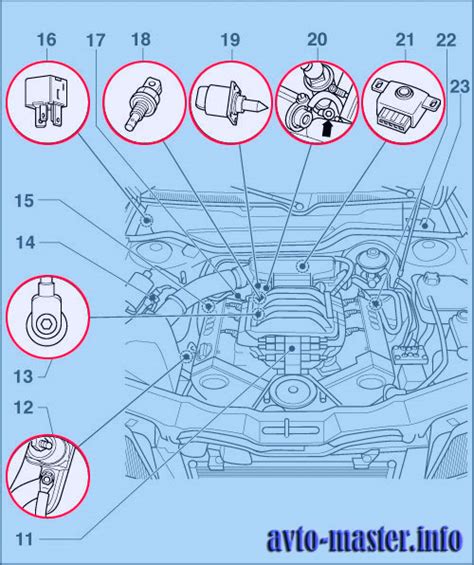 16
17
18
19
20
21
22
23
15
14
13
12
11
avto-master.info