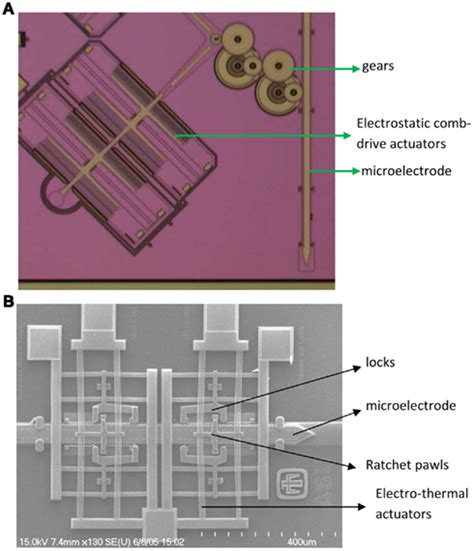 A

gears

Electrostatic comb-drive actuators

microelectrode

B

locks

microelectrode

Ratchet pawls

Electro-thermal actuators

15.0kV 7.4mm x130 SE(U) 6/6/05 15:02

400um