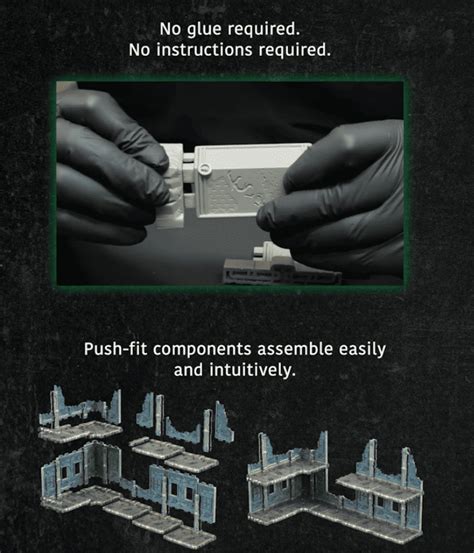 No glue required.
No instructions required.

Push-fit components assemble easily and intuitively.