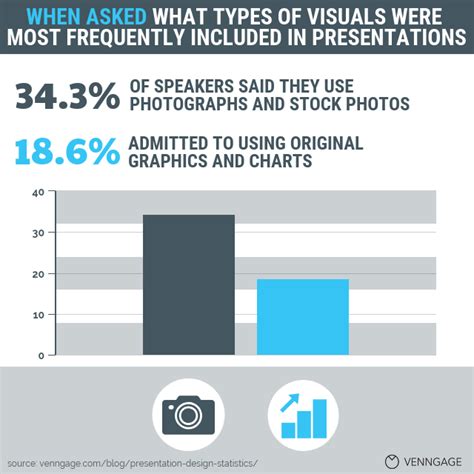 WHEN ASKED WHAT TYPES OF VISUALS WERE MOST FREQUENTLY INCLUDED IN PRESENTATIONS

34.3% OF SPEAKERS SAID THEY USE PHOTOGRAPHS AND STOCK PHOTOS

18.6% ADMITTED TO USING ORIGINAL GRAPHICS AND CHARTS

40
30
20
10
0

source: venngage.com/blog/presentation-design-statistics/

VENNGAGE