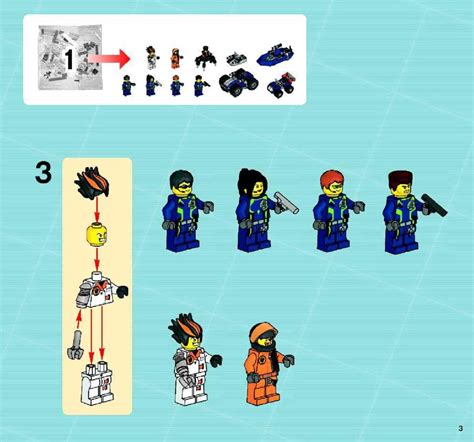 1

3

3