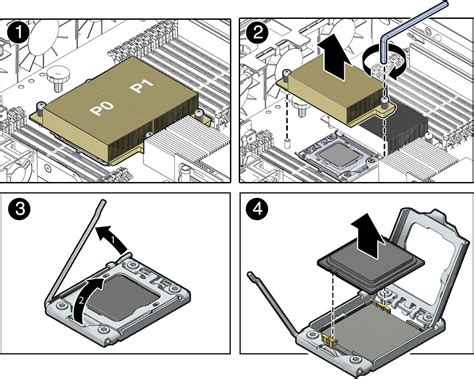 1
P0
P1
2
3
1
2
4