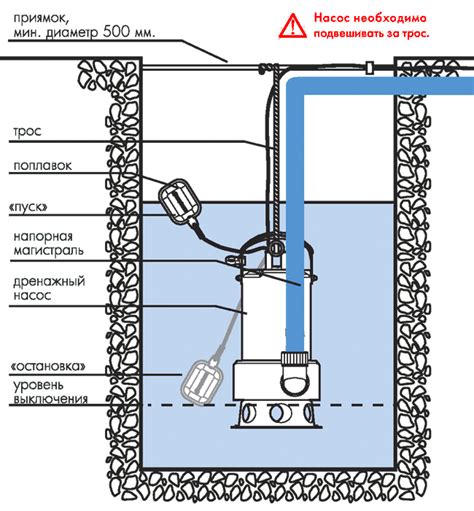 приямок,
мин. диаметр 500 мм.

Насос необходимо подвешивать за трос.

трос

поплавок

«пуск»

напорная магистраль

дренажный насос

«остановка»

уровень выключения