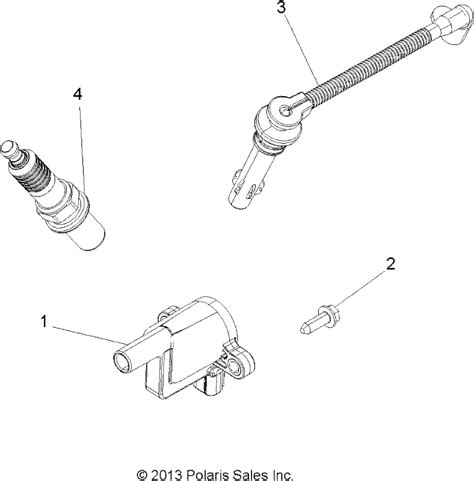 3

4

2

1

© 2013 Polaris Sales Inc.