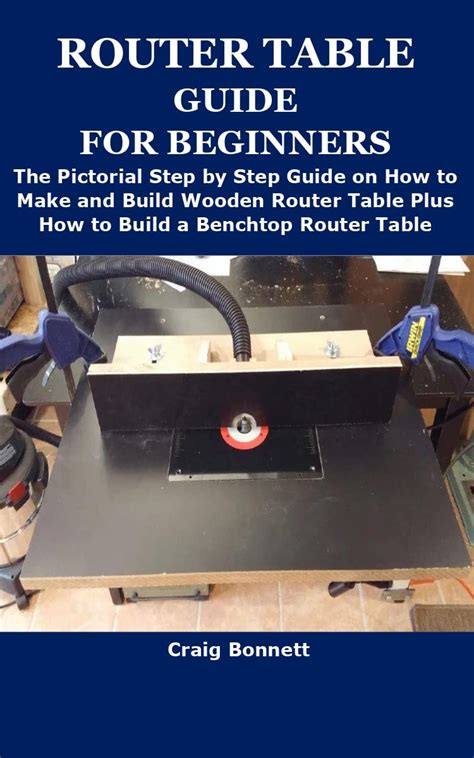 ROUTER TABLE
GUIDE
FOR BEGINNERS

The Pictorial Step by Step Guide on How to Make and Build Wooden Router Table Plus How to Build a Benchtop Router Table

IRWIN

Craig Bonnett