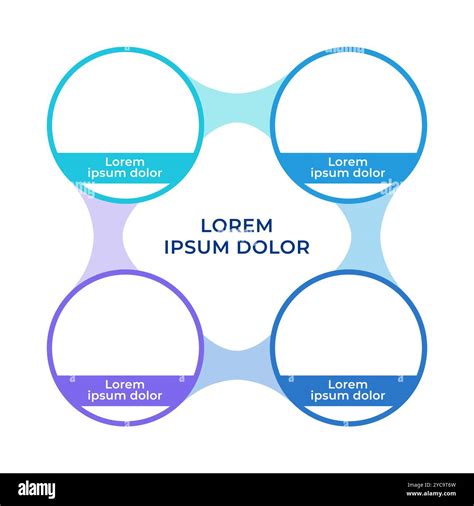 Lorem ipsum dolor

Lorem ipsum dolor

LOREM IPSUM DOLOR

Lorem ipsum dolor

Lorem ipsum dolor

alamy

Image ID: 2YC9T6W
www.alamy.com