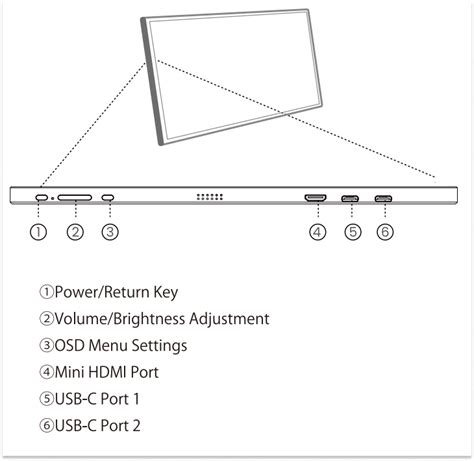 ①
②
③
④
⑤
⑥

①Power/Return Key
②Volume/Brightness Adjustment
③OSD Menu Settings
④Mini HDMI Port
⑤USB-C Port 1
⑥USB-C Port 2