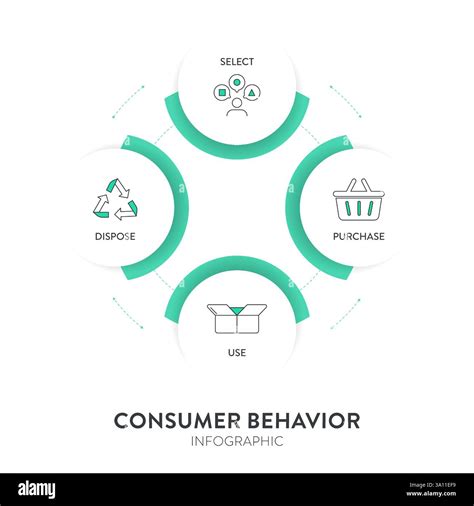 SELECT

DISPOSE

PURCHASE

USE

CONSUMER BEHAVIOR
INFOGRAPHIC

alamy

Image ID: 3A11EF9
www.alamy.com