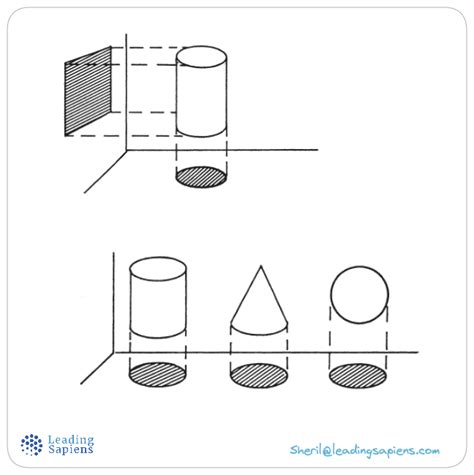 Leading Sapiens

Sheril@leadingsapiens.com