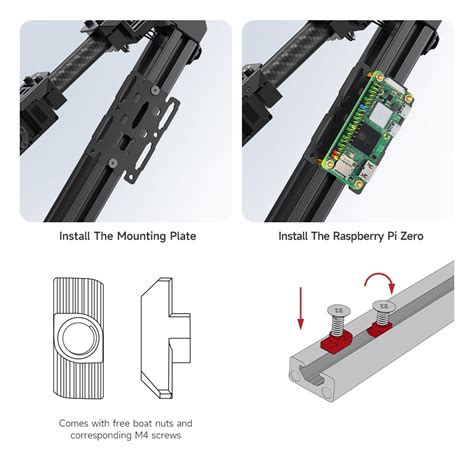 Install The Mounting Plate

Install The Raspberry Pi Zero

Comes with free boat nuts and corresponding M4 screws