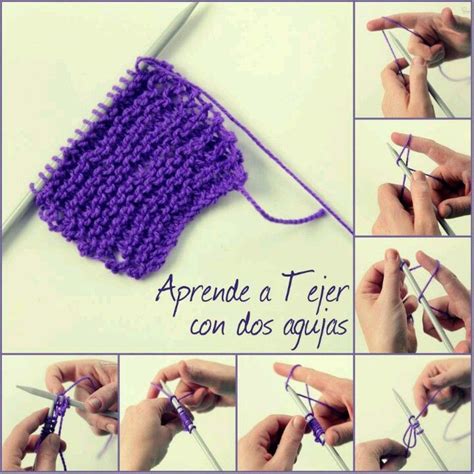 Aprende a Tejer con dos agujas