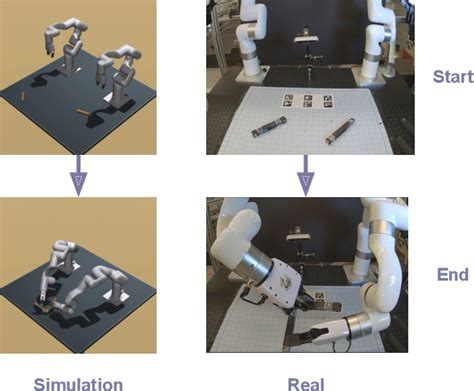 Start

End

Simulation

Real