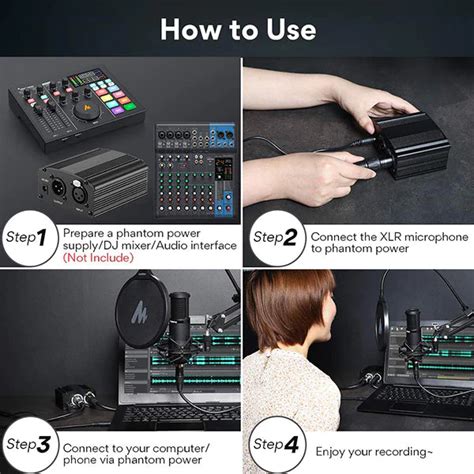 How to Use

Step1 Prepare a phantom power supply/DJ mixer/Audio interface (Not Include)

Step2 Connect the XLR microphone to phantom power

Step3 Connect to your computer/ phone via phantom power

Step4 Enjoy your recording~