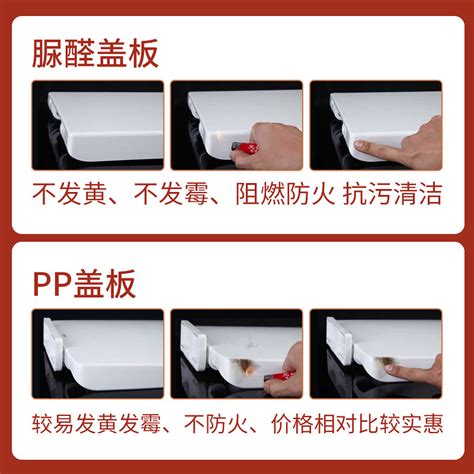 脲醛盖板

不发黄、不发霉、阻燃防火 抗污清洁

PP盖板

较易发黄发霉、不防火、价格相对比较实惠