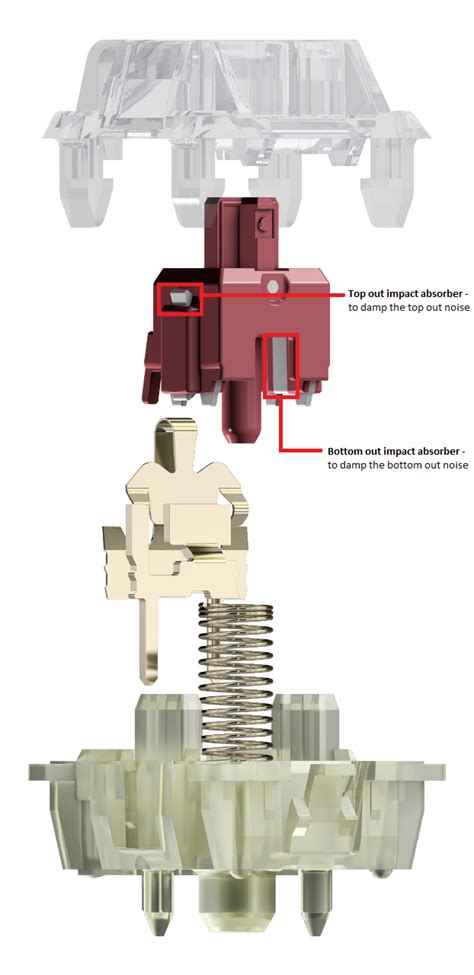 Top out impact absorber - to damp the top out noise

Bottom out impact absorber - to damp the bottom out noise