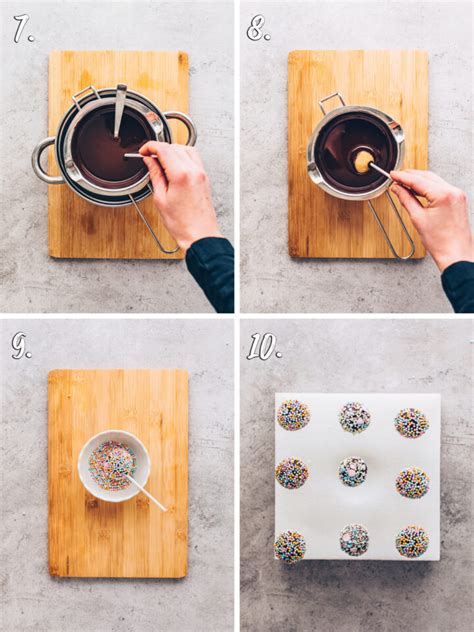 7.

8.

9.

10.