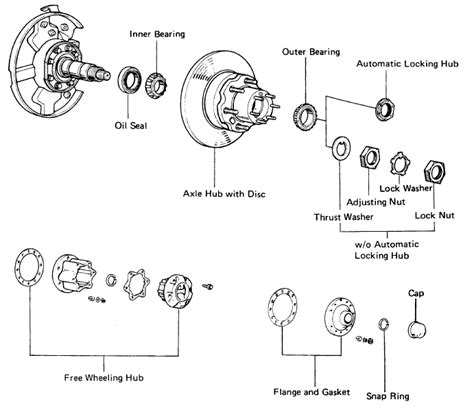 Inner Bearing

Oil Seal

Outer Bearing

Automatic Locking Hub

Axle Hub with Disc

Lock Washer

Adjusting Nut

Thrust Washer

Lock Nut

w/o Automatic Locking Hub

Free Wheeling Hub

Cap

Flange and Gasket

Snap Ring