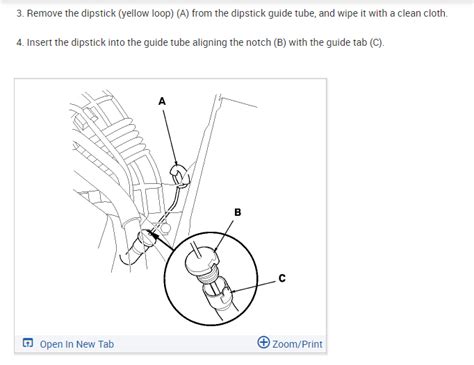 3. Remove the dipstick (yellow loop) (A) from the dipstick guide tube, and wipe it with a clean cloth.

4. Insert the dipstick into the guide tube aligning the notch (B) with the guide tab (C).

A

B

C

Open In New Tab

Zoom/Print