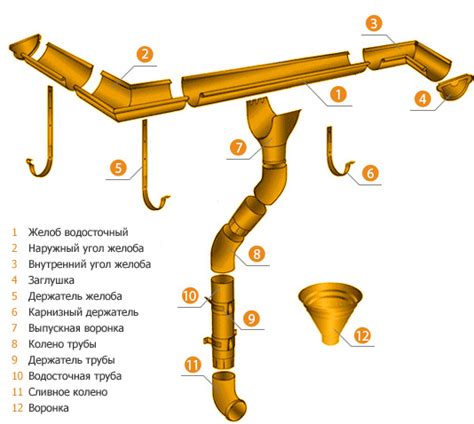 2
3
1
4
7
5
6
8
10
9
12
11

1 Желоб водосточный
2 Наружный угол желоба
3 Внутренний угол желоба
4 Заглушка
5 Держатель желоба
6 Карнизный держатель
7 Выпускная воронка
8 Колено трубы
9 Держатель трубы
10 Водосточная труба
11 Сливное колено
12 Воронка