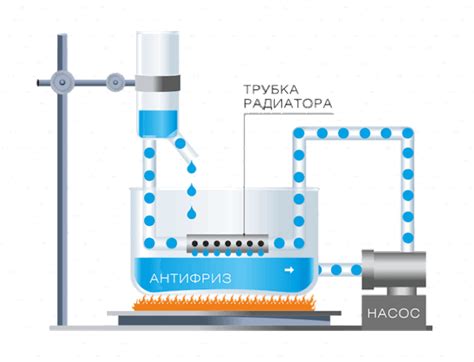 ТРУБКА
РАДИАТОРА

АНТИФРИЗ

НАСОС