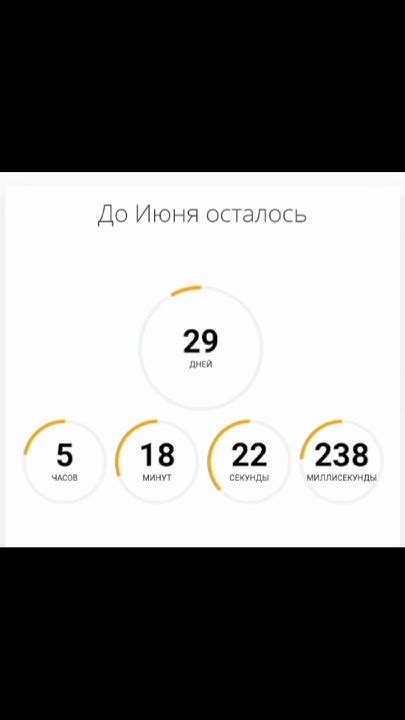 До Июня осталось

29
ДНЕЙ

5
ЧАСОВ

18
МИНУТ

22
СЕКУНДЫ

238
МИЛЛИСЕКУНДЫ