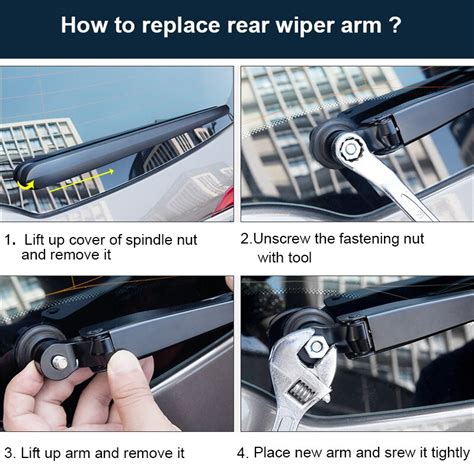 How to replace rear wiper arm ?

1. Lift up cover of spindle nut and remove it

2.Unscrew the fastening nut with tool

3. Lift up arm and remove it

4. Place new arm and srew it tightly