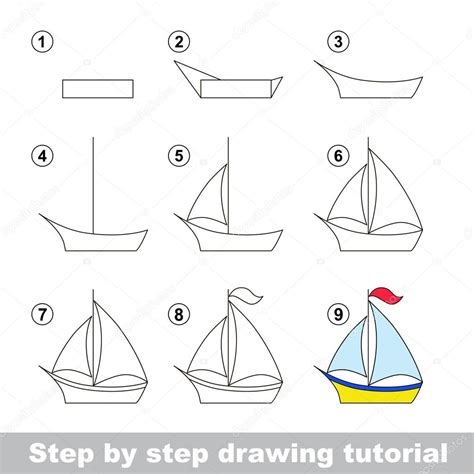 1
2
3
4
5
6
7
8
9
Step by step drawing tutorial