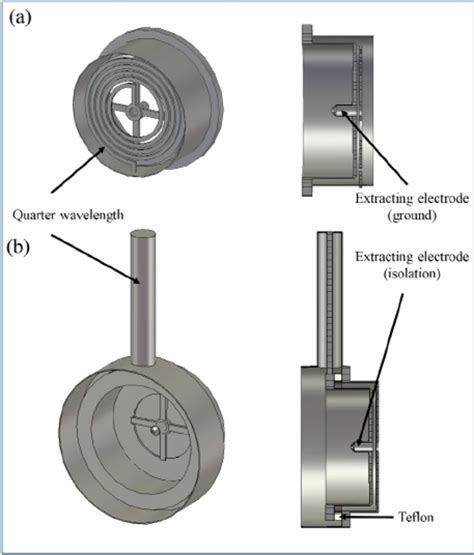 (a)

Extracting electrode (ground)

Quarter wavelength

(b)

Extracting electrode (isolation)

Teflon