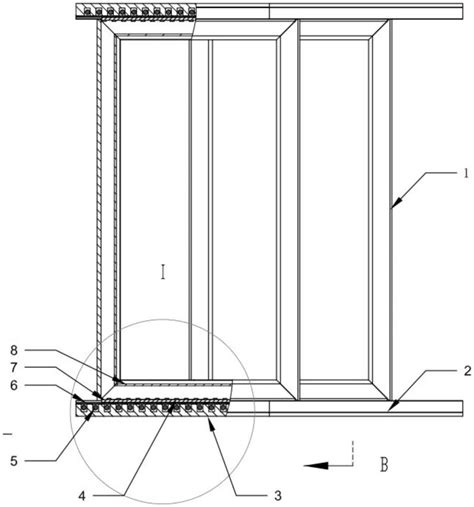 1
I
8
7
6
2
5
B
4
3