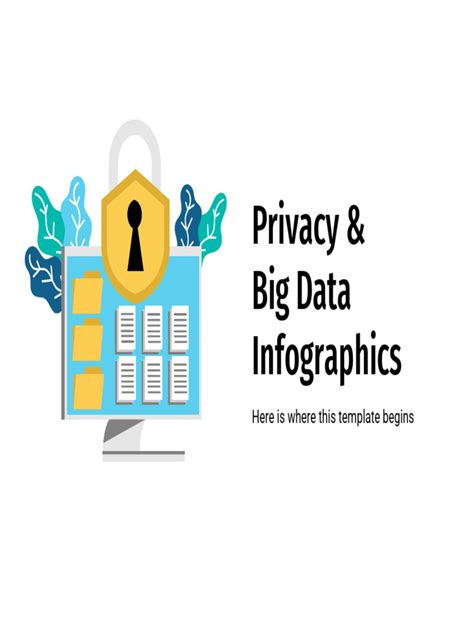 Privacy & Big Data Infographics

Here is where this template begins