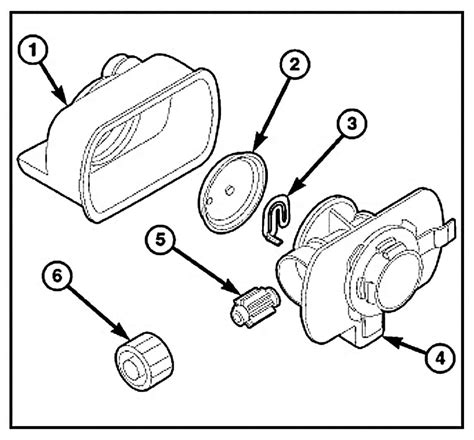 1
2
3
5
6
4