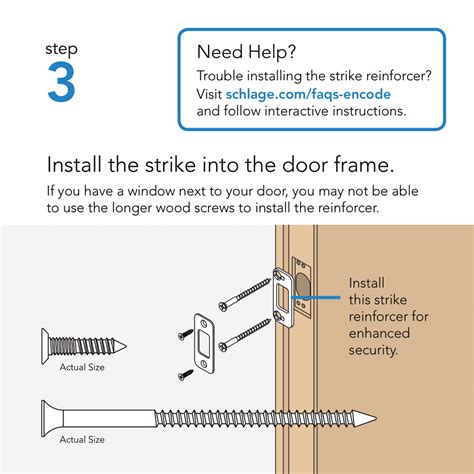 step
3

Need Help?
Trouble installing the strike reinforcer?
Visit schlage.com/faqs-encode
and follow interactive instructions.

Install the strike into the door frame.

If you have a window next to your door, you may not be able to use the longer wood screws to install the reinforcer.

Install this strike reinforcer for enhanced security.

Actual Size

Actual Size