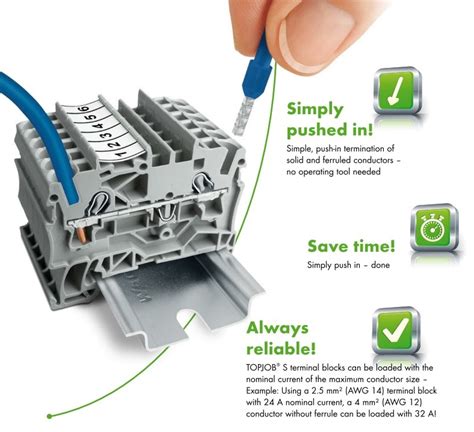 1
2
3
4
5
6

Simply pushed in!
Simple, push-in termination of solid and ferruled conductors – no operating tool needed

Save time!
Simply push in – done

Always reliable!
TOPJOB® S terminal blocks can be loaded with the nominal current of the maximum conductor size – Example: Using a 2.5 mm² (AWG 14) terminal block with 24 A nominal current, a 4 mm² (AWG 12) conductor without ferrule can be loaded with 32 A!