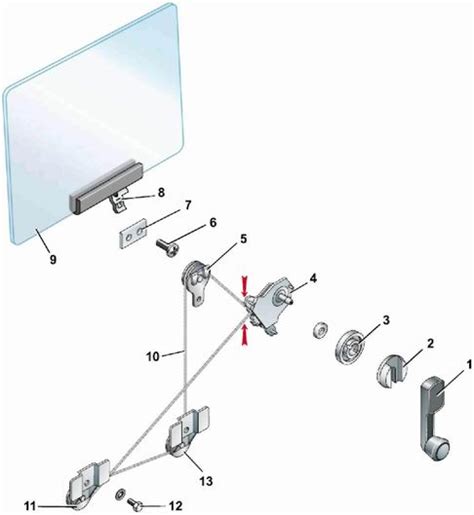 8
7
6
9
5
4
3
2
1
10
13
11
12