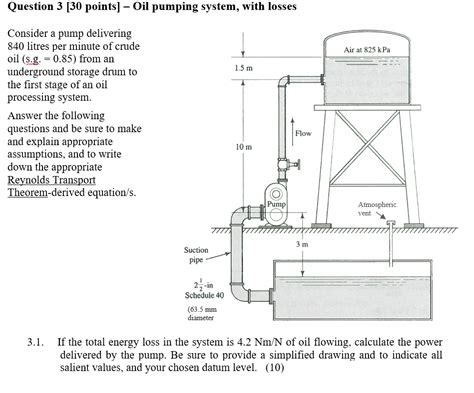 Question 3 [30 points] – Oil pumping system, with losses

Consider a pump delivering 840 litres per minute of crude oil (s.g. = 0.85) from an underground storage drum to the first stage of an oil processing system.

Answer the following questions and be sure to make and explain appropriate assumptions, and to write down the appropriate Reynolds Transport Theorem-derived equation/s.

Air at 825 kPa

1.5 m

Flow

10 m

Pump

Atmospheric vent

3 m

Suction pipe

$2\frac{1}{2}$-in Schedule 40

(63.5 mm diameter

3.1. If the total energy loss in the system is 4.2 Nm/N of oil flowing, calculate the power delivered by the pump. Be sure to provide a simplified drawing and to indicate all salient values, and your chosen datum level. (10)