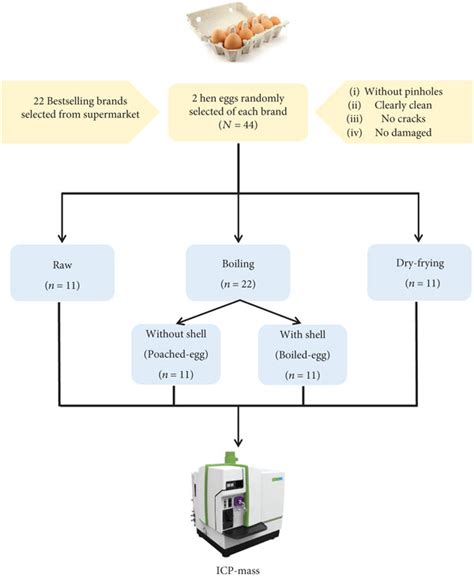 22 Bestselling brands selected from supermarket

2 hen eggs randomly selected of each brand ($N = 44$)

(i) Without pinholes
(ii) Clearly clean
(iii) No cracks
(iv) No damaged

Raw
($n = 11$)

Boiling
($n = 22$)

Dry-frying
($n = 11$)

Without shell
(Poached-egg)
($n = 11$)

With shell
(Boiled-egg)
($n = 11$)

ICP-mass