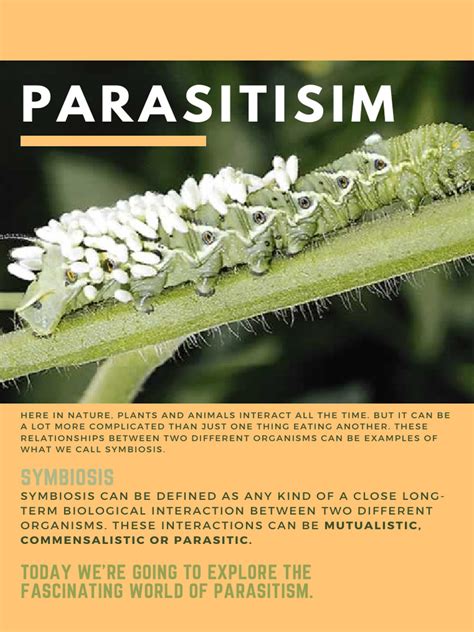 PARASITISIM

HERE IN NATURE, PLANTS AND ANIMALS INTERACT ALL THE TIME. BUT IT CAN BE A LOT MORE COMPLICATED THAN JUST ONE THING EATING ANOTHER. THESE RELATIONSHIPS BETWEEN TWO DIFFERENT ORGANISMS CAN BE EXAMPLES OF WHAT WE CALL SYMBIOSIS.

SYMBIOSIS

SYMBIOSIS CAN BE DEFINED AS ANY KIND OF A CLOSE LONG-TERM BIOLOGICAL INTERACTION BETWEEN TWO DIFFERENT ORGANISMS. THESE INTERACTIONS CAN BE MUTUALISTIC, COMMENSALISTIC OR PARASITIC.

TODAY WE'RE GOING TO EXPLORE THE FASCINATING WORLD OF PARASITISM.