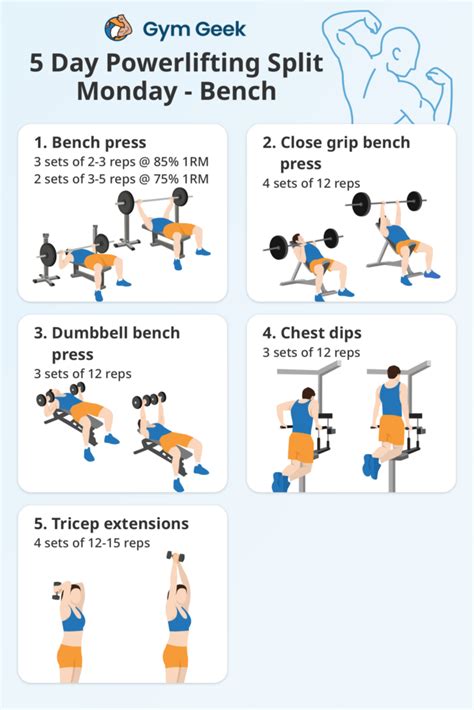 Gym Geek

5 Day Powerlifting Split
Monday - Bench

1. Bench press
3 sets of 2-3 reps @ 85% 1RM
2 sets of 3-5 reps @ 75% 1RM

2. Close grip bench press
4 sets of 12 reps

3. Dumbbell bench press
3 sets of 12 reps

4. Chest dips
3 sets of 12 reps

5. Tricep extensions
4 sets of 12-15 reps